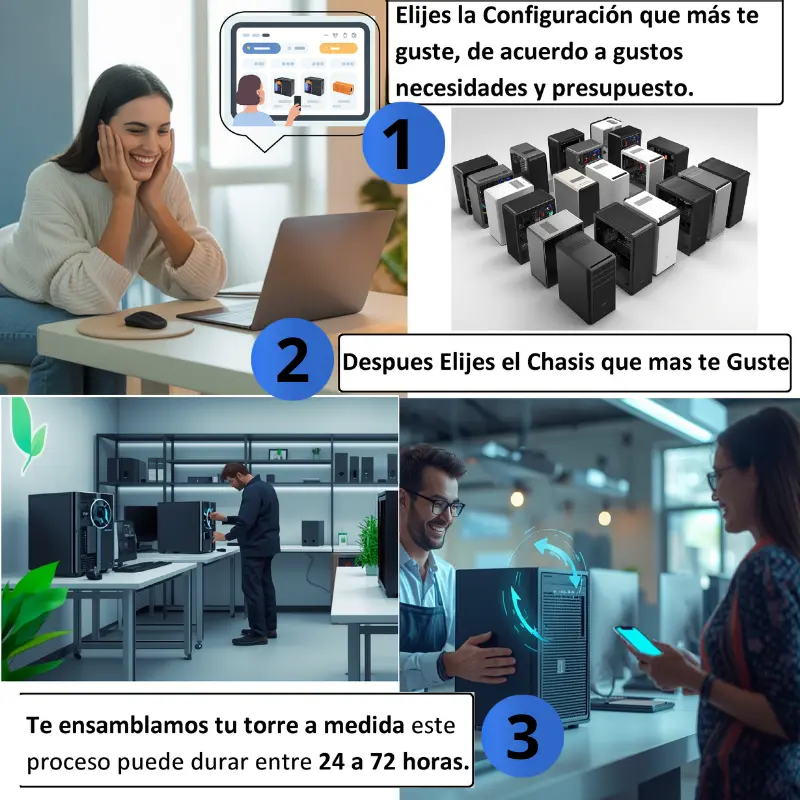 Elijes la Configuración que más te guste, de acuerdo a gustos necesidades y presupuesto.

1

2

Despues Elijes el Chasis que mas te Guste

Te ensamblamos tu torre a medida este proceso puede durar entre 24 a 72 horas.

3